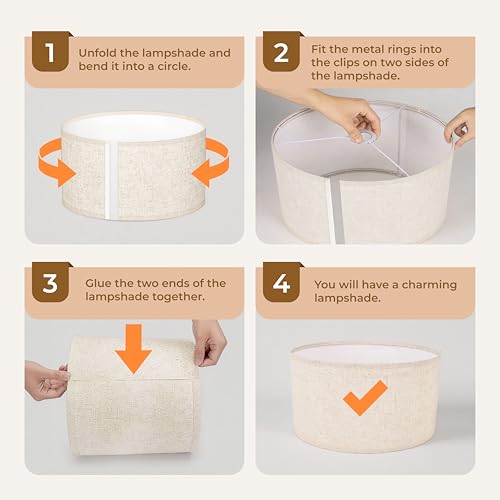 1
Unfold the lampshade and bend it into a circle.

2
Fit the metal rings into the clips on two sides of the lampshade.

3
Glue the two ends of the lampshade together.

4
You will have a charming lampshade.