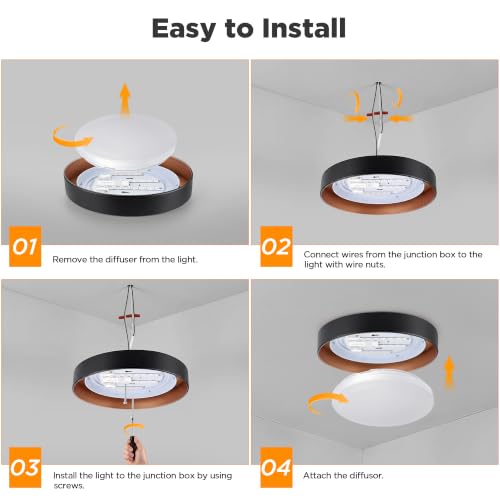 Easy to Install

01
Remove the diffuser from the light.

02
Connect wires from the junction box to the light with wire nuts.

03
Install the light to the junction box by using screws.

04
Attach the diffusor.