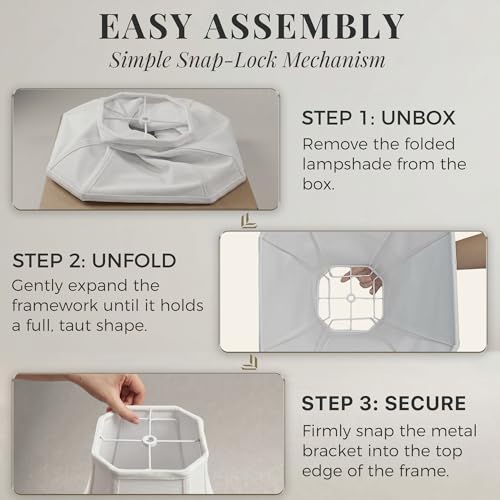 EASY ASSEMBLY
Simple Snap-Lock Mechanism

STEP 1: UNBOX
Remove the folded lampshade from the box.

STEP 2: UNFOLD
Gently expand the framework until it holds a full, taut shape.

STEP 3: SECURE
Firmly snap the metal bracket into the top edge of the frame.