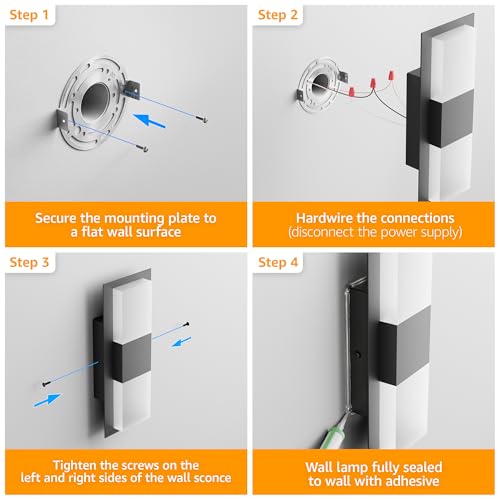 Step 1

Secure the mounting plate to a flat wall surface

Step 2

Hardwire the connections
(disconnect the power supply)

Step 3

Tighten the screws on the left and right sides of the wall sconce

Step 4

Wall lamp fully sealed to wall with adhesive