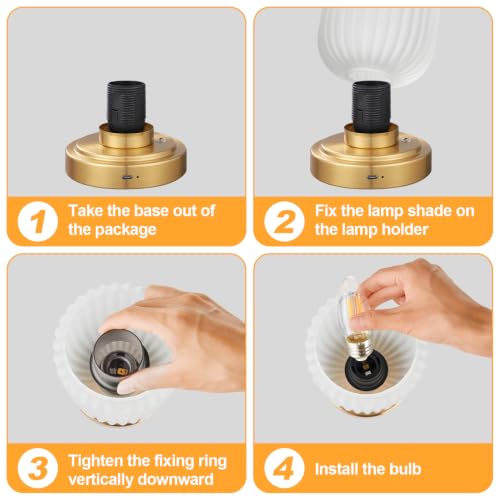 1 Take the base out of the package

2 Fix the lamp shade on the lamp holder

3 Tighten the fixing ring vertically downward

4 Install the bulb