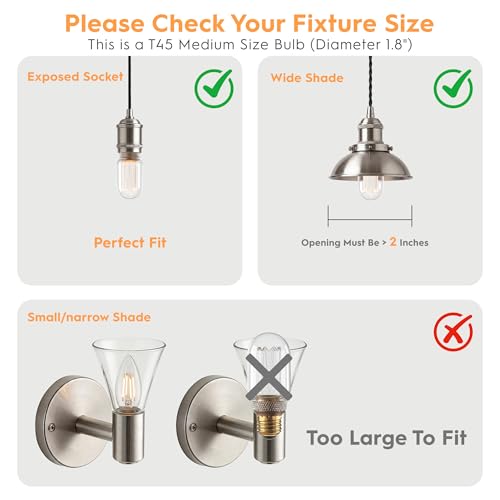 Please Check Your Fixture Size
This is a T45 Medium Size Bulb (Diameter 1.8")

Exposed Socket

Perfect Fit

Wide Shade

Opening Must Be > 2 Inches

Small/narrow Shade

Too Large To Fit