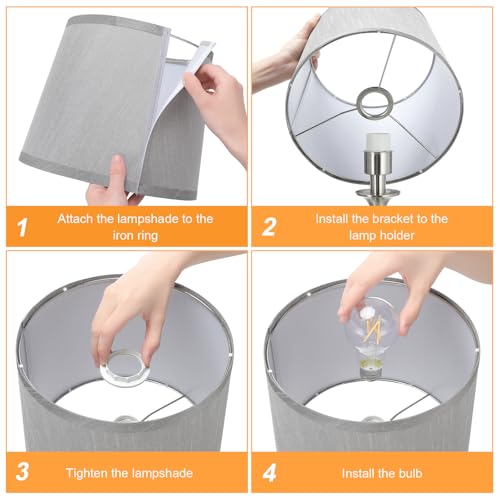 1 Attach the lampshade to the iron ring

2 Install the bracket to the lamp holder

3 Tighten the lampshade

4 Install the bulb