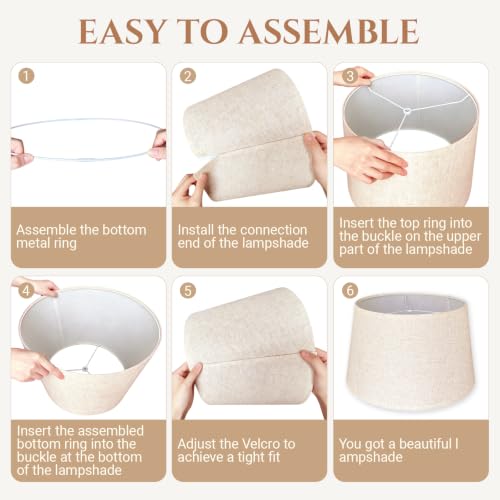 EASY TO ASSEMBLE

1

Assemble the bottom metal ring

2

Install the connection end of the lampshade

3

Insert the top ring into the buckle on the upper part of the lampshade

4

Insert the assembled bottom ring into the buckle at the bottom of the lampshade

5

Adjust the Velcro to achieve a tight fit

6

You got a beautiful l ampshade