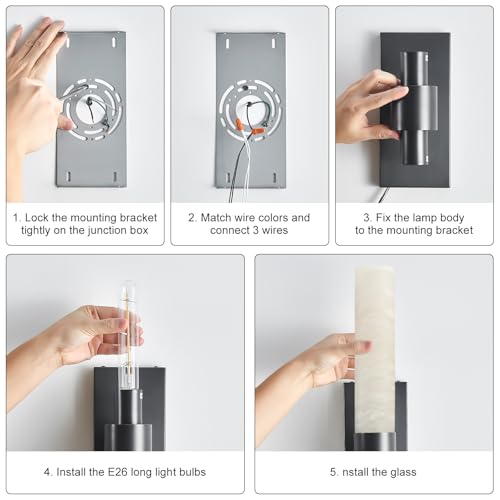 1. Lock the mounting bracket tightly on the junction box

2. Match wire colors and connect 3 wires

3. Fix the lamp body to the mounting bracket

4. Install the E26 long light bulbs

5. nstall the glass