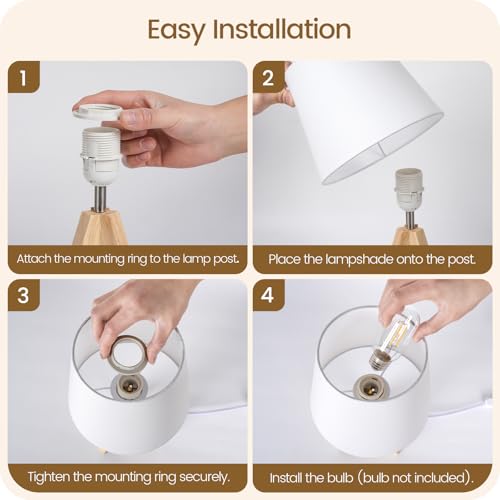 Easy Installation

1

Attach the mounting ring to the lamp post.

2

Place the lampshade onto the post.

3

Tighten the mounting ring securely.

4

Install the bulb (bulb not included).