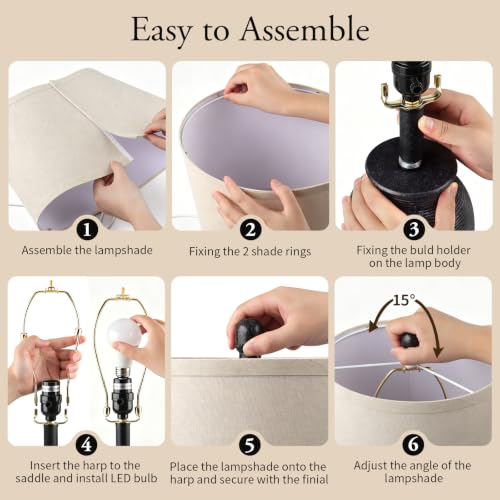 Easy to Assemble

1
Assemble the lampshade

2
Fixing the 2 shade rings

3
Fixing the buld holder on the lamp body

4
Insert the harp to the saddle and install LED bulb

5
Place the lampshade onto the harp and secure with the finial

15°
6
Adjust the angle of the lampshade