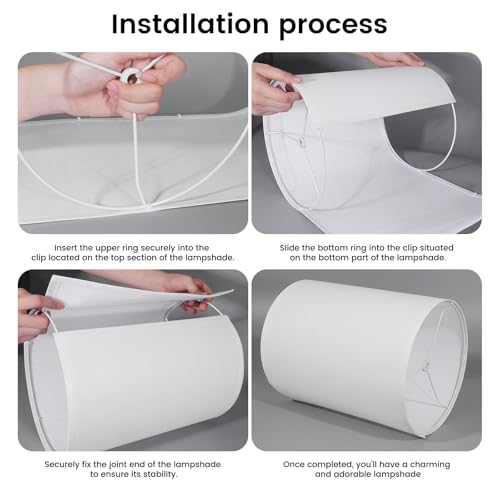 Installation process

Insert the upper ring securely into the clip located on the top section of the lampshade.

Slide the bottom ring into the clip situated on the bottom part of the lampshade.

Securely fix the joint end of the lampshade to ensure its stability.

Once completed, you'll have a charming and adorable lampshade