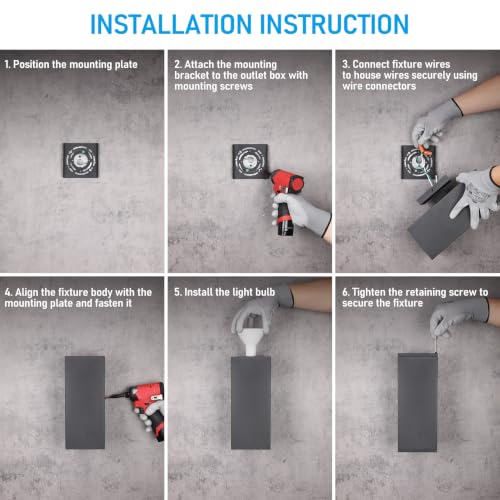 INSTALLATION INSTRUCTION

1. Position the mounting plate

2. Attach the mounting bracket to the outlet box with mounting screws

3. Connect fixture wires to house wires securely using wire connectors

4. Align the fixture body with the mounting plate and fasten it

5. Install the light bulb

6. Tighten the retaining screw to secure the fixture