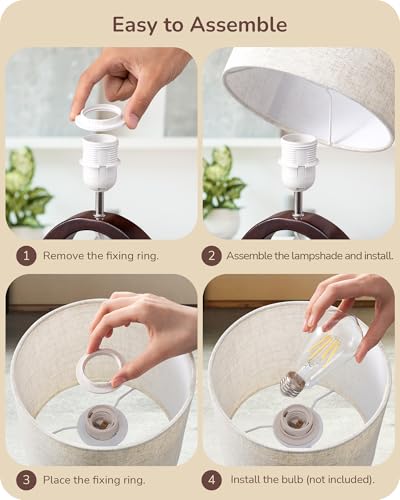 Easy to Assemble

1 Remove the fixing ring.

2 Assemble the lampshade and install.

3 Place the fixing ring.

4 Install the bulb (not included).