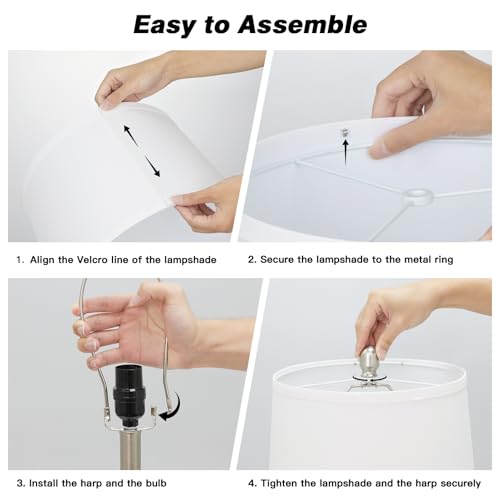 Easy to Assemble

1. Align the Velcro line of the lampshade

2. Secure the lampshade to the metal ring

3. Install the harp and the bulb

4. Tighten the lampshade and the harp securely