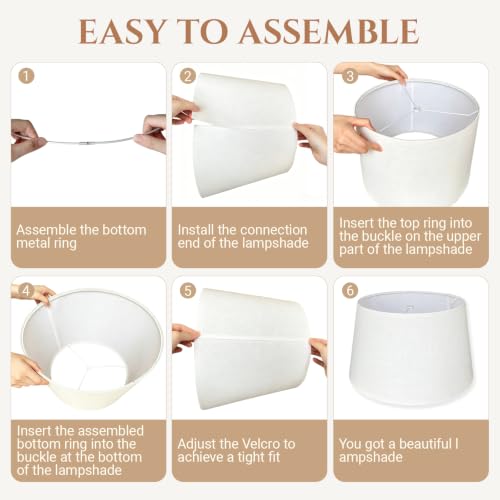 EASY TO ASSEMBLE

1

Assemble the bottom metal ring

2

Install the connection end of the lampshade

3

Insert the top ring into the buckle on the upper part of the lampshade

4

Insert the assembled bottom ring into the buckle at the bottom of the lampshade

5

Adjust the Velcro to achieve a tight fit

6

You got a beautiful l ampshade