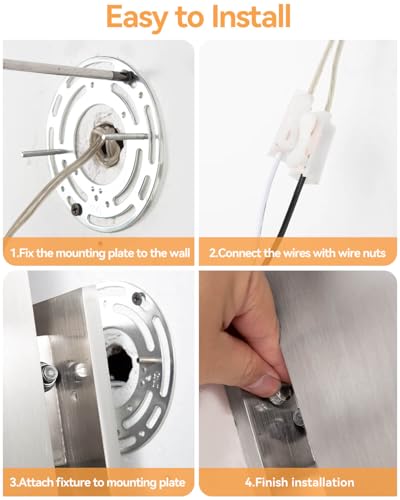 Easy to Install

1.Fix the mounting plate to the wall

2.Connect the wires with wire nuts

3.Attach fixture to mounting plate

4.Finish installation