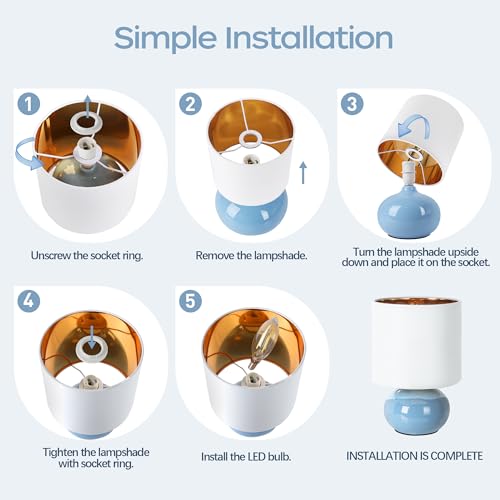 Simple Installation

1

Unscrew the socket ring.

2

Remove the lampshade.

3

Turn the lampshade upside down and place it on the socket.

4

Tighten the lampshade with socket ring.

5

Install the LED bulb.

INSTALLATION IS COMPLETE