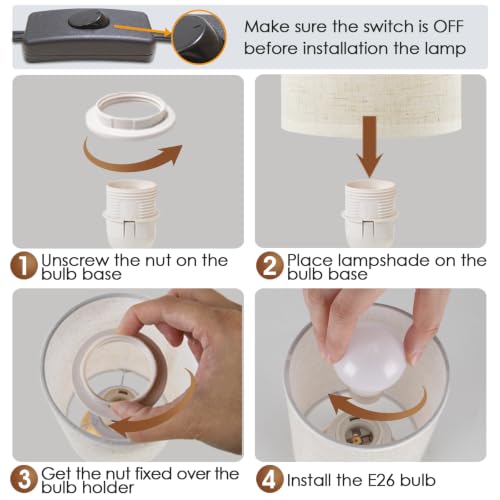 Make sure the switch is OFF before installation the lamp

1 Unscrew the nut on the bulb base

2 Place lampshade on the bulb base

3 Get the nut fixed over the bulb holder

4 Install the E26 bulb