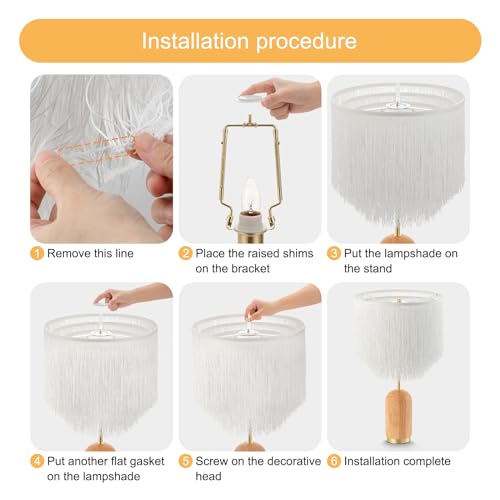 Installation procedure

1 Remove this line

2 Place the raised shims on the bracket

3 Put the lampshade on the stand

4 Put another flat gasket on the lampshade

5 Screw on the decorative head

6 Installation complete