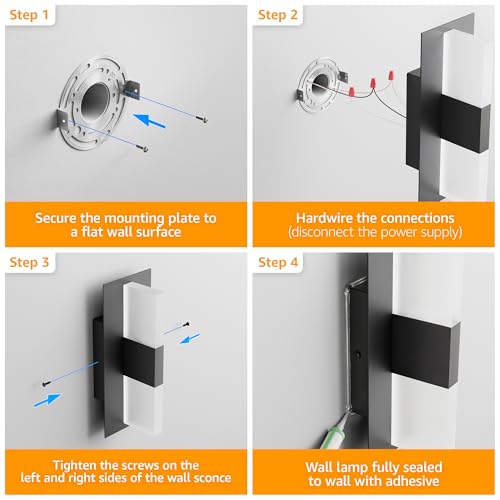 Step 1

Secure the mounting plate to a flat wall surface

Step 2

Hardwire the connections
(disconnect the power supply)

Step 3

Tighten the screws on the left and right sides of the wall sconce

Step 4

Wall lamp fully sealed to wall with adhesive