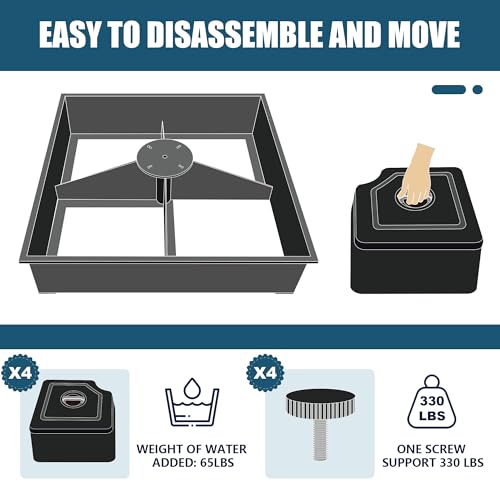 EASY TO DISASSEMBLE AND MOVE

X4

WEIGHT OF WATER ADDED: 65LBS

X4

330 LBS

ONE SCREW SUPPORT 330 LBS