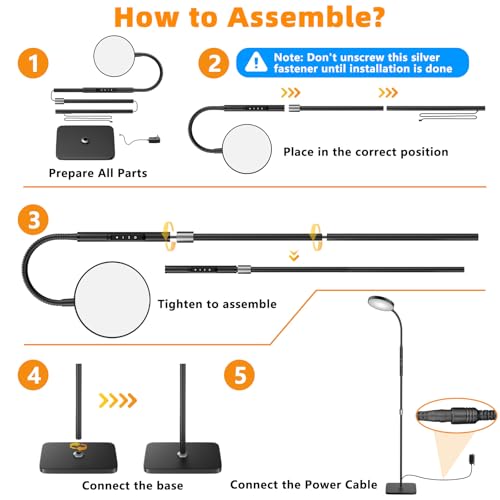 How to Assemble?

1

Prepare All Parts

2

Note: Don't unscrew this silver fastener until installation is done

Place in the correct position

3

Tighten to assemble

4

Connect the base

5

Connect the Power Cable