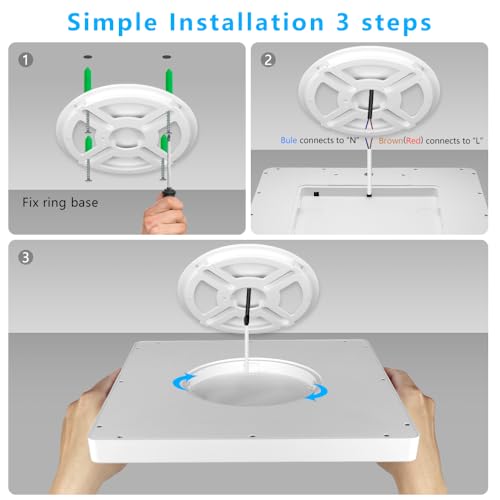 Simple Installation 3 steps

1

Fix ring base

2

Bule connects to "N" Brown(Red) connects to "L"

3