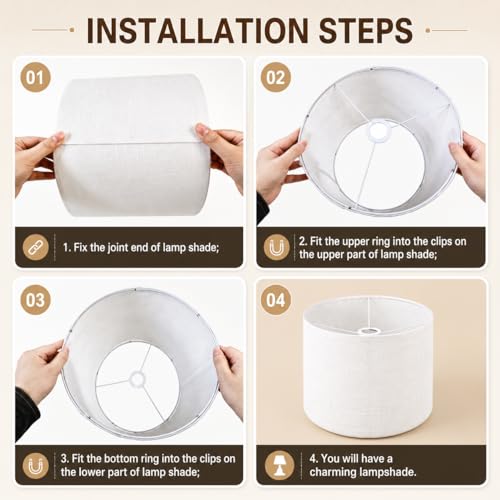 INSTALLATION STEPS

01

1. Fix the joint end of lamp shade;

02

2. Fit the upper ring into the clips on the upper part of lamp shade;

03

3. Fit the bottom ring into the clips on the lower part of lamp shade;

04

4. You will have a charming lampshade.