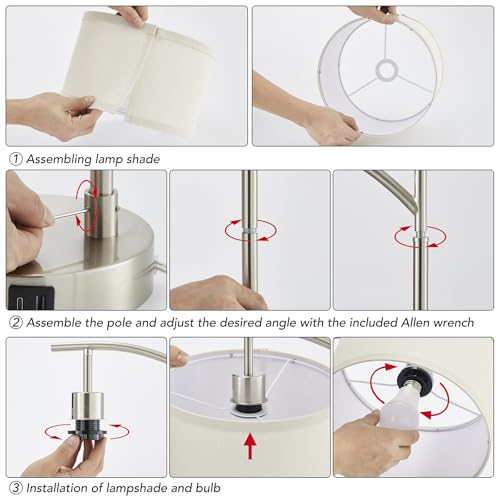 ① Assembling lamp shade

② Assemble the pole and adjust the desired angle with the included Allen wrench

③ Installation of lampshade and bulb