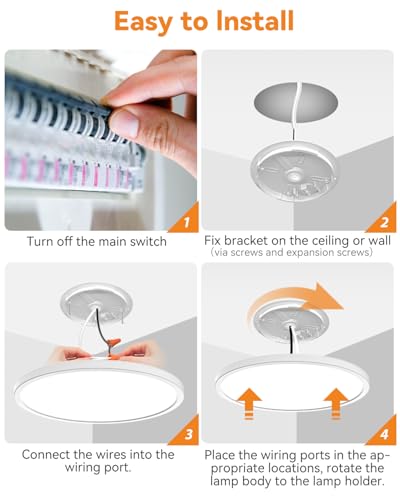 Easy to Install

1

Turn off the main switch

2

Fix bracket on the ceiling or wall
(via screws and expansion screws)

3

Connect the wires into the wiring port.

4

Place the wiring ports in the appropriate locations, rotate the lamp body to the lamp holder.