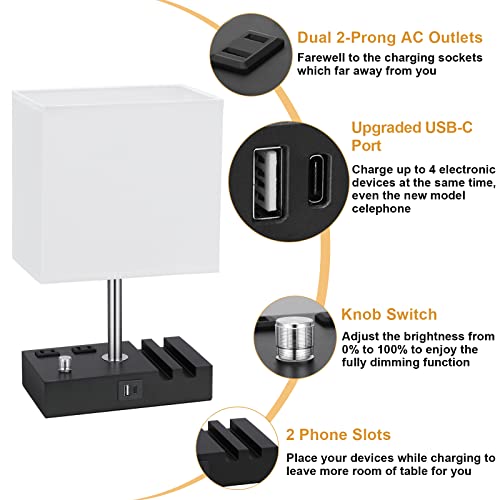 Dual 2-Prong AC Outlets
Farewell to the charging sockets which far away from you

Upgraded USB-C Port
Charge up to 4 electronic devices at the same time, even the new model celephone

Knob Switch
Adjust the brightness from 0% to 100% to enjoy the fully dimming function

2 Phone Slots
Place your devices while charging to leave more room of table for you