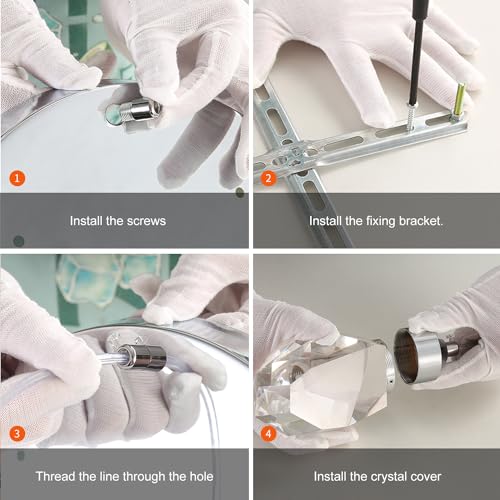 1

Install the screws

2

Install the fixing bracket.

3

Thread the line through the hole

4

Install the crystal cover