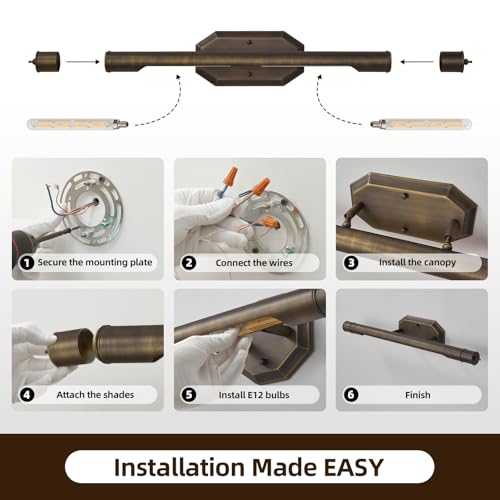 1 Secure the mounting plate

2 Connect the wires

3 Install the canopy

4 Attach the shades

5 Install E12 bulbs

6 Finish

Installation Made EASY