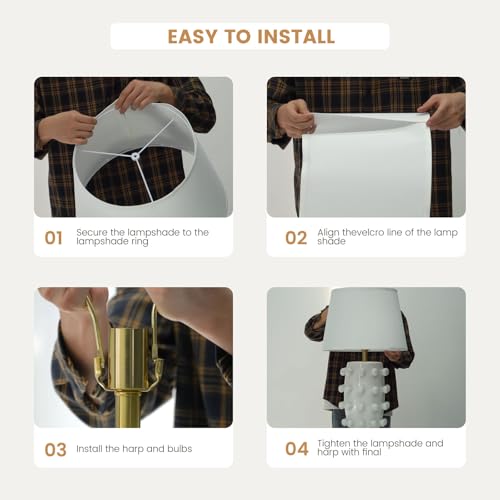 EASY TO INSTALL

01 Secure the lampshade to the lampshade ring

02 Align thevelcro line of the lamp shade

03 Install the harp and bulbs

04 Tighten the lampshade and harp with final