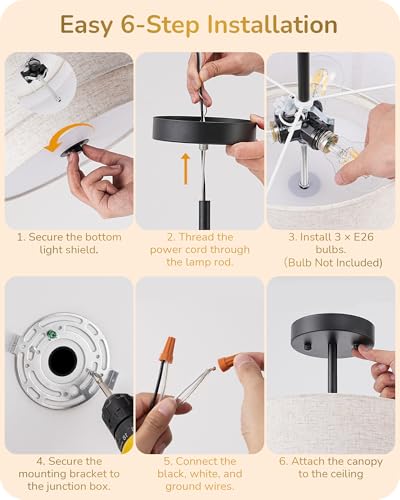 Easy 6-Step Installation

1. Secure the bottom light shield.

2. Thread the power cord through the lamp rod.

3. Install 3 × E26 bulbs. (Bulb Not Included)

4. Secure the mounting bracket to the junction box.

5. Connect the black, white, and ground wires.

6. Attach the canopy to the ceiling