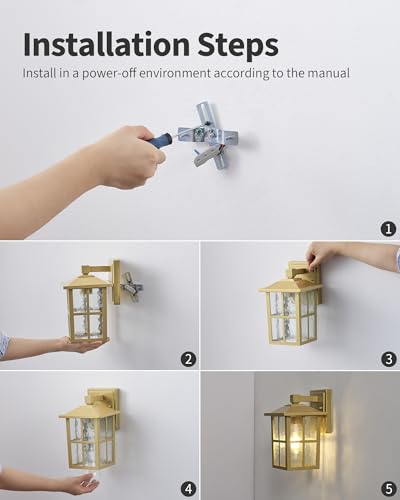 Installation Steps
Install in a power-off environment according to the manual

1

2

3

4

5