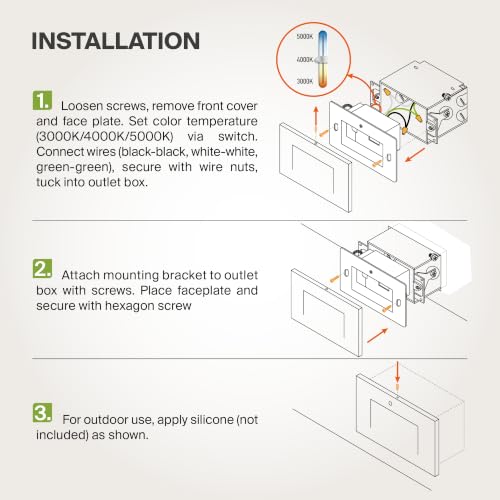 INSTALLATION

5000K
4000K
3000K

1. Loosen screws, remove front cover and face plate. Set color temperature (3000K/4000K/5000K) via switch. Connect wires (black-black, white-white, green-green), secure with wire nuts, tuck into outlet box.

2. Attach mounting bracket to outlet box with screws. Place faceplate and secure with hexagon screw

3. For outdoor use, apply silicone (not included) as shown.