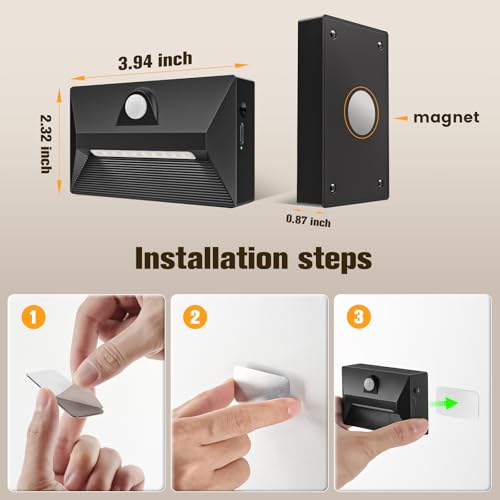 3.94 inch

2.32 inch

magnet

0.87 inch

Installation steps

1

2

3