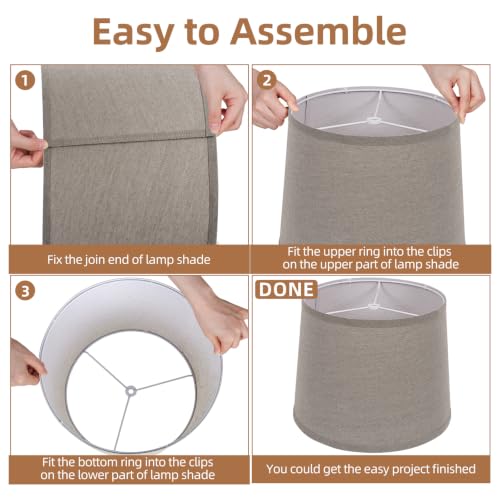 Easy to Assemble

1

Fix the join end of lamp shade

2

Fit the upper ring into the clips on the upper part of lamp shade

3

Fit the bottom ring into the clips on the lower part of lamp shade

DONE

You could get the easy project finished