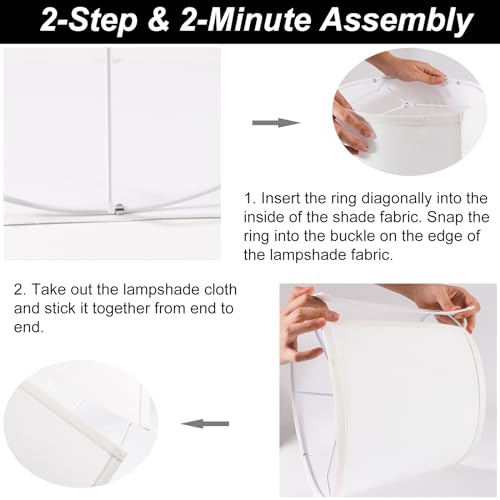 2-Step & 2-Minute Assembly

1. Insert the ring diagonally into the inside of the shade fabric. Snap the ring into the buckle on the edge of the lampshade fabric.

2. Take out the lampshade cloth and stick it together from end to end.