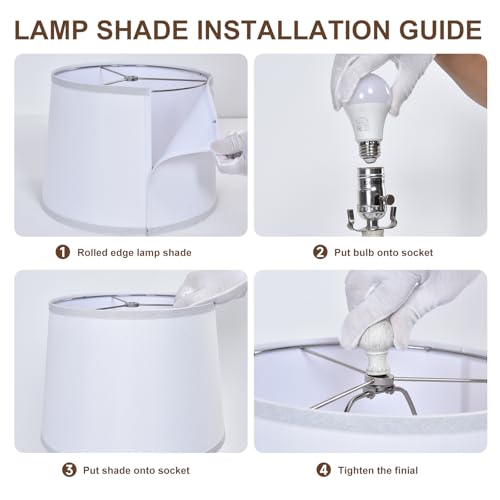 LAMP SHADE INSTALLATION GUIDE

1 Rolled edge lamp shade

2 Put bulb onto socket

3 Put shade onto socket

4 Tighten the finial