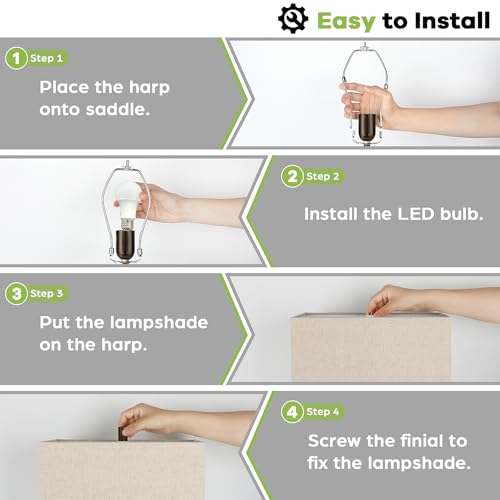 Easy to Install

1 Step 1

Place the harp onto saddle.

2 Step 2

Install the LED bulb.

3 Step 3

Put the lampshade on the harp.

4 Step 4

Screw the finial to fix the lampshade.