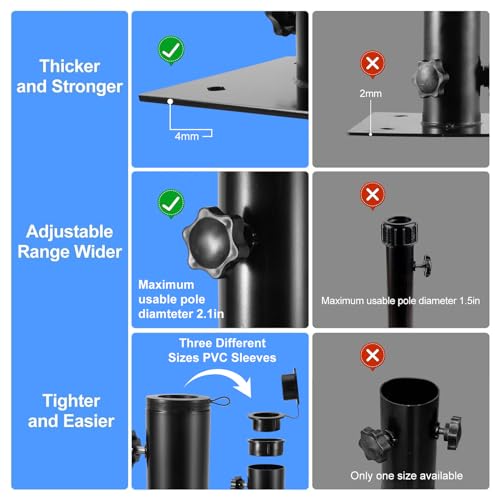 Thicker and Stronger

4mm

2mm

Adjustable Range Wider

Maximum usable pole diamteter 2.1in

Maximum usable pole diameter 1.5in

Tighter and Easier

Three Different Sizes PVC Sleeves

Only one size available