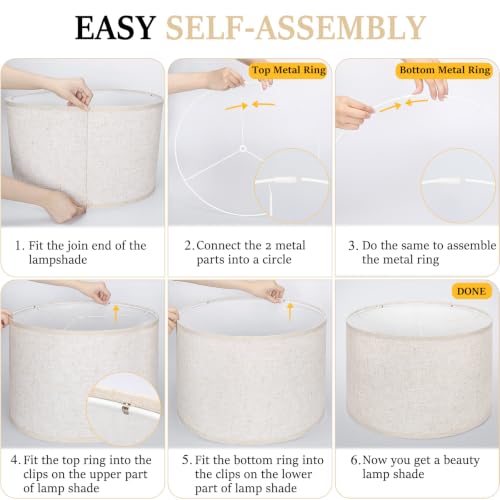 EASY SELF-ASSEMBLY

Top Metal Ring

Bottom Metal Ring

1. Fit the join end of the lampshade

2. Connect the 2 metal parts into a circle

3. Do the same to assemble the metal ring

DONE

4. Fit the top ring into the clips on the upper part of lamp shade

5. Fit the bottom ring into the clips on the lower part of lamp shade

6. Now you get a beauty lamp shade