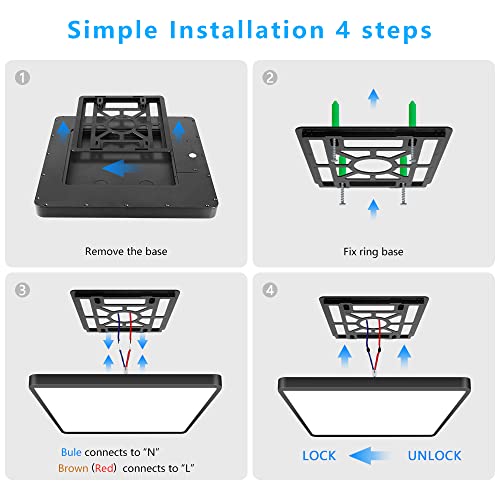 Simple Installation 4 steps

1

Remove the base

2

Fix ring base

3

Bule connects to "N"
Brown (Red) connects to "L"

4

LOCK UNLOCK