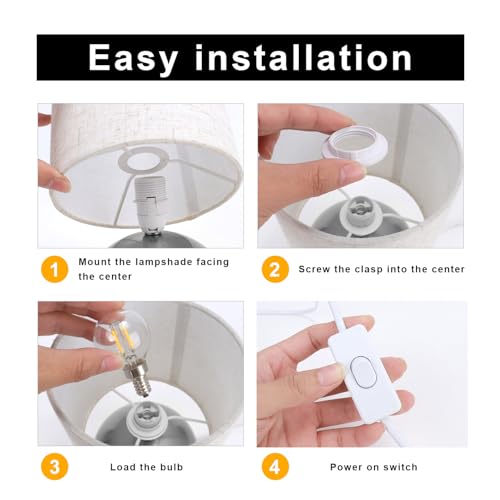 Easy installation

1 Mount the lampshade facing the center

2 Screw the clasp into the center

3 Load the bulb

4 Power on switch