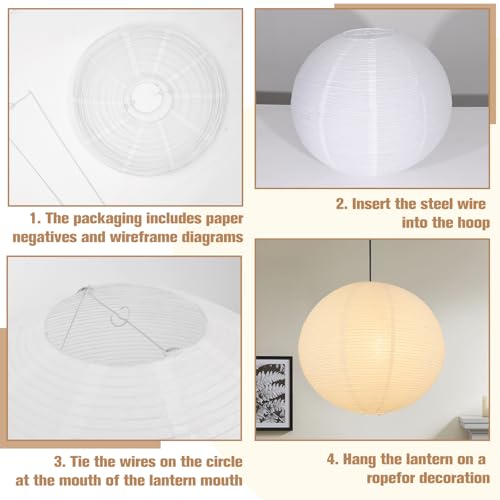 1. The packaging includes paper negatives and wireframe diagrams

2. Insert the steel wire into the hoop

3. Tie the wires on the circle at the mouth of the lantern mouth

4. Hang the lantern on a ropefor decoration