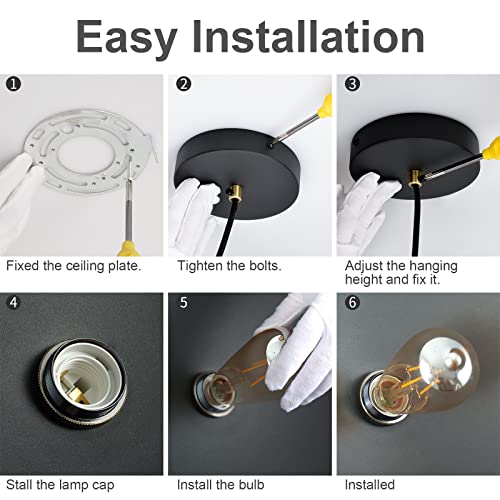 Easy Installation

1

Fixed the ceiling plate.

2

Tighten the bolts.

3

Adjust the hanging height and fix it.

4

Stall the lamp cap

5

Install the bulb

6

Installed