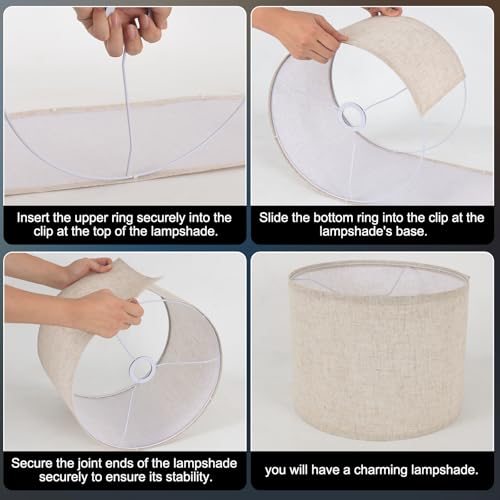 Insert the upper ring securely into the clip at the top of the lampshade.

Slide the bottom ring into the clip at the lampshade's base.

Secure the joint ends of the lampshade securely to ensure its stability.

you will have a charming lampshade.