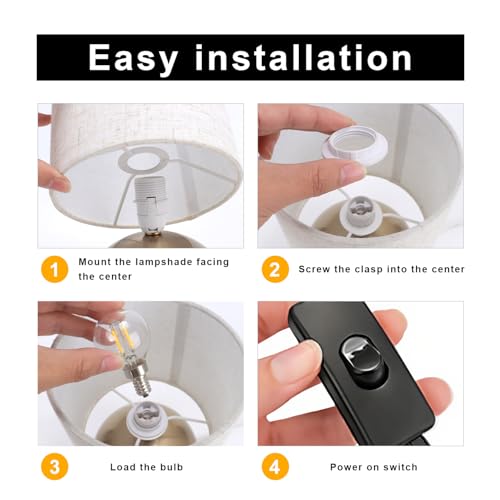 Easy installation

1 Mount the lampshade facing the center

2 Screw the clasp into the center

3 Load the bulb

4 Power on switch