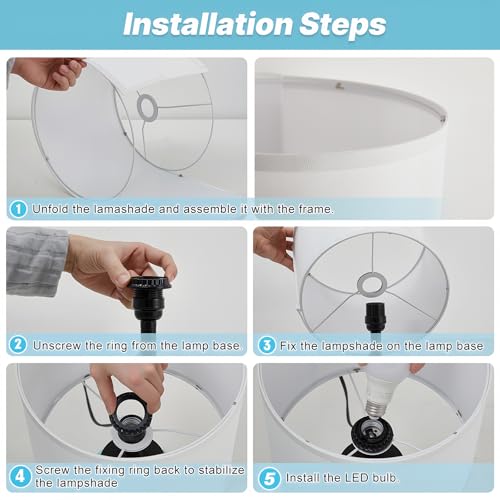 Installation Steps

1 Unfold the lamashade and assemble it with the frame.

2 Unscrew the ring from the lamp base.

3 Fix the lampshade on the lamp base

4 Screw the fixing ring back to stabilize the lampshade

5 Install the LED bulb.