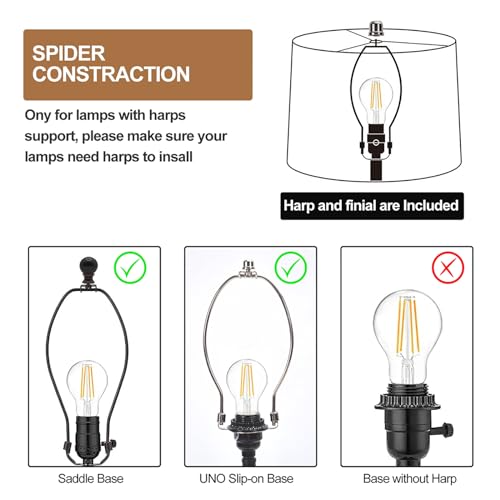 SPIDER CONSTRACTION

Ony for lamps with harps support, please make sure your lamps need harps to insall

Harp and finial are Included

Saddle Base

UNO Slip-on Base

Base without Harp