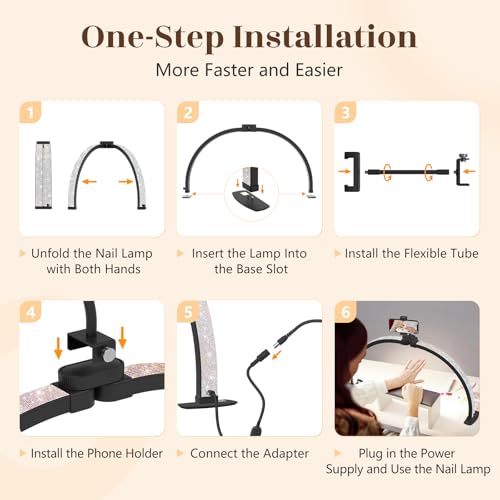 One-Step Installation

More Faster and Easier

1

Unfold the Nail Lamp with Both Hands

2

Insert the Lamp Into the Base Slot

3

Install the Flexible Tube

4

Install the Phone Holder

5

Connect the Adapter

6

Plug in the Power Supply and Use the Nail Lamp